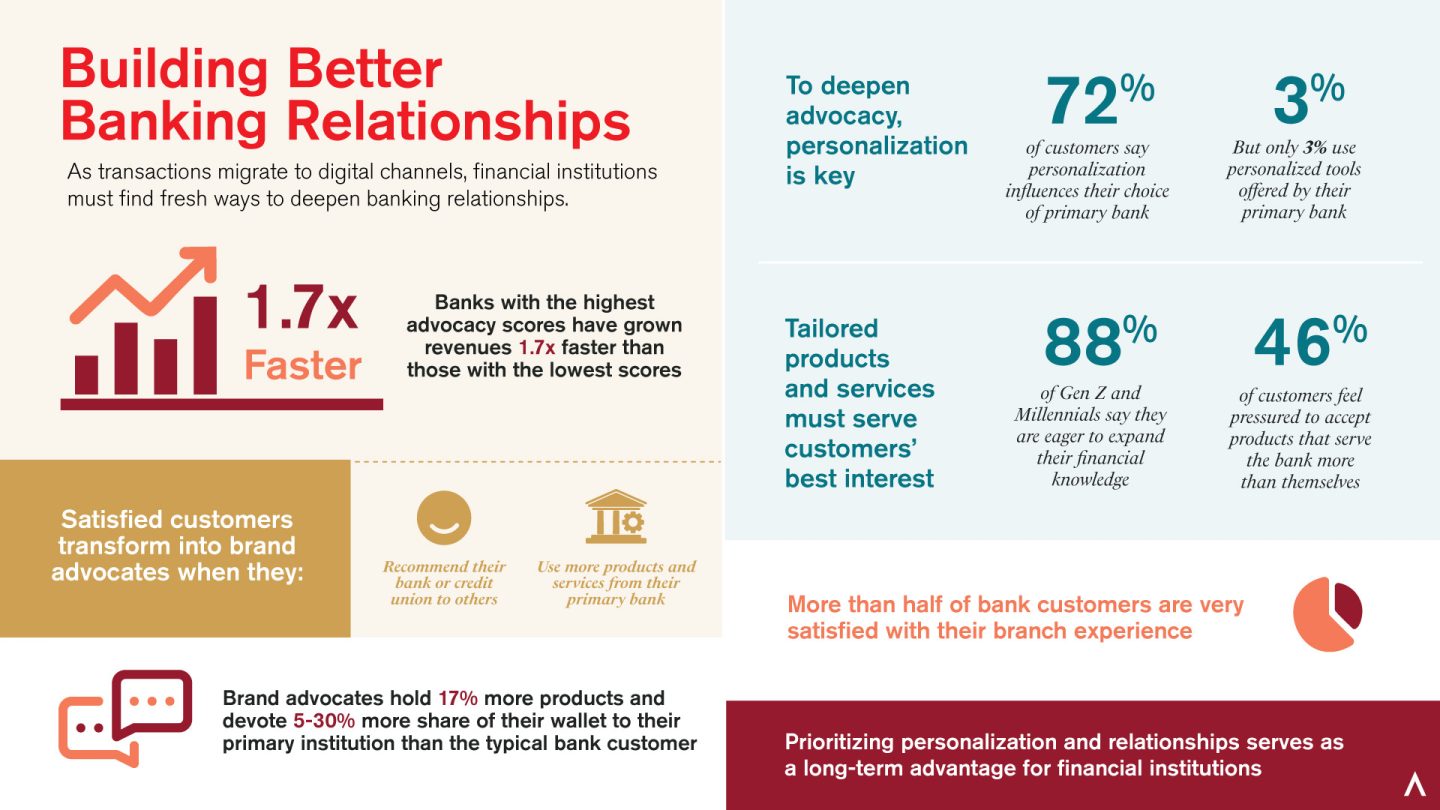 Building Better Banking Relationships

As transactions migrate to digital channels, financial institutions must find fresh ways to deepen banking relationships.

1.7x Faster

Banks with the highest advocacy scores have grown revenues 1.7x faster than those with the lowest scores

Satisfied customers transform into brand advocates when they:

Recommend their bank or credit union to others

Use more products and services from their primary bank

Brand advocates hold 17% more products and devote 5-30% more share of their wallet to their primary institution than the typical bank customer

To deepen advocacy, personalization is key

72%
of customers say personalization influences their choice of primary bank

3%
But only 3% use personalized tools offered by their primary bank

Tailored products and services must serve customers' best interest

88%
of Gen Z and Millennials say they are eager to expand their financial knowledge

46%
of customers feel pressured to accept products that serve the bank more than themselves

More than half of bank customers are very satisfied with their branch experience

Prioritizing personalization and relationships serves as a long-term advantage for financial institutions